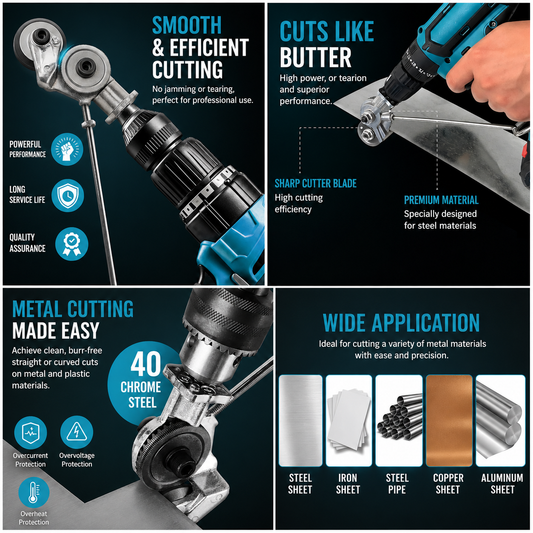 SMOOTH
& EFFICIENT
CUTTING
No jamming or tearing, perfect for professional use.

POWERFUL PERFORMANCE

LONG SERVICE LIFE

QUALITY ASSURANCE

CUTS LIKE
BUTTER
High power, or tearion and superior performance.

SHARP CUTTER BLADE
High cutting efficiency

PREMIUM MATERIAL
Specially designed for steel materials

METAL CUTTING
MADE EASY
Achieve clean, burr-free straight or curved cuts on metal and plastic materials.

40
CHROME
STEEL

Overcurrent Protection

Overvoltage Protection

Overheat Protection

WIDE APPLICATION
Ideal for cutting a variety of metal materials with ease and precision.

STEEL SHEET

IRON SHEET

STEEL PIPE

COPPER SHEET

ALUMINUM SHEET